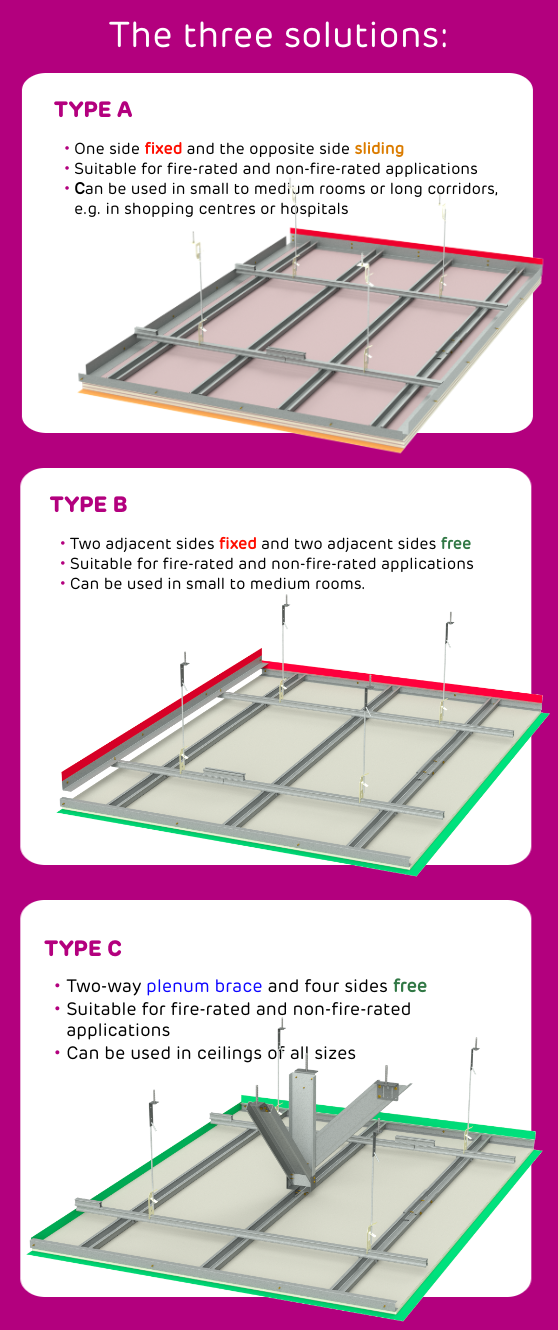 The three solutions:

TYPE A

• One side fixed and the opposite side sliding
• Suitable for fire-rated and non-fire-rated applications
• Can be used in small to medium rooms or long corridors, e.g. in shopping centres or hospitals

TYPE B

• Two adjacent sides fixed and two adjacent sides free
• Suitable for fire-rated and non-fire-rated applications
• Can be used in small to medium rooms.

TYPE C

• Two-way plenum brace and four sides free
• Suitable for fire-rated and non-fire-rated applications
• Can be used in ceilings of all sizes